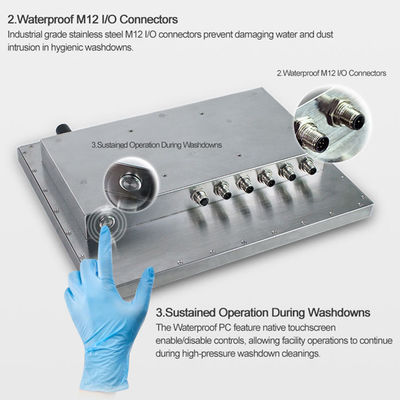 2.Waterproof M12 I/O Connectors
Industrial grade stainless steel M12 I/O connectors prevent damaging water and dust intrusion in hygienic washdowns.

2.Waterproof M12 I/O Connectors

3.Sustained Operation During Washdowns

3.Sustained Operation During Washdowns
The Waterproof PC feature native touchscreen enable/disable controls, allowing facility operations to continue during high-pressure washdown cleanings.